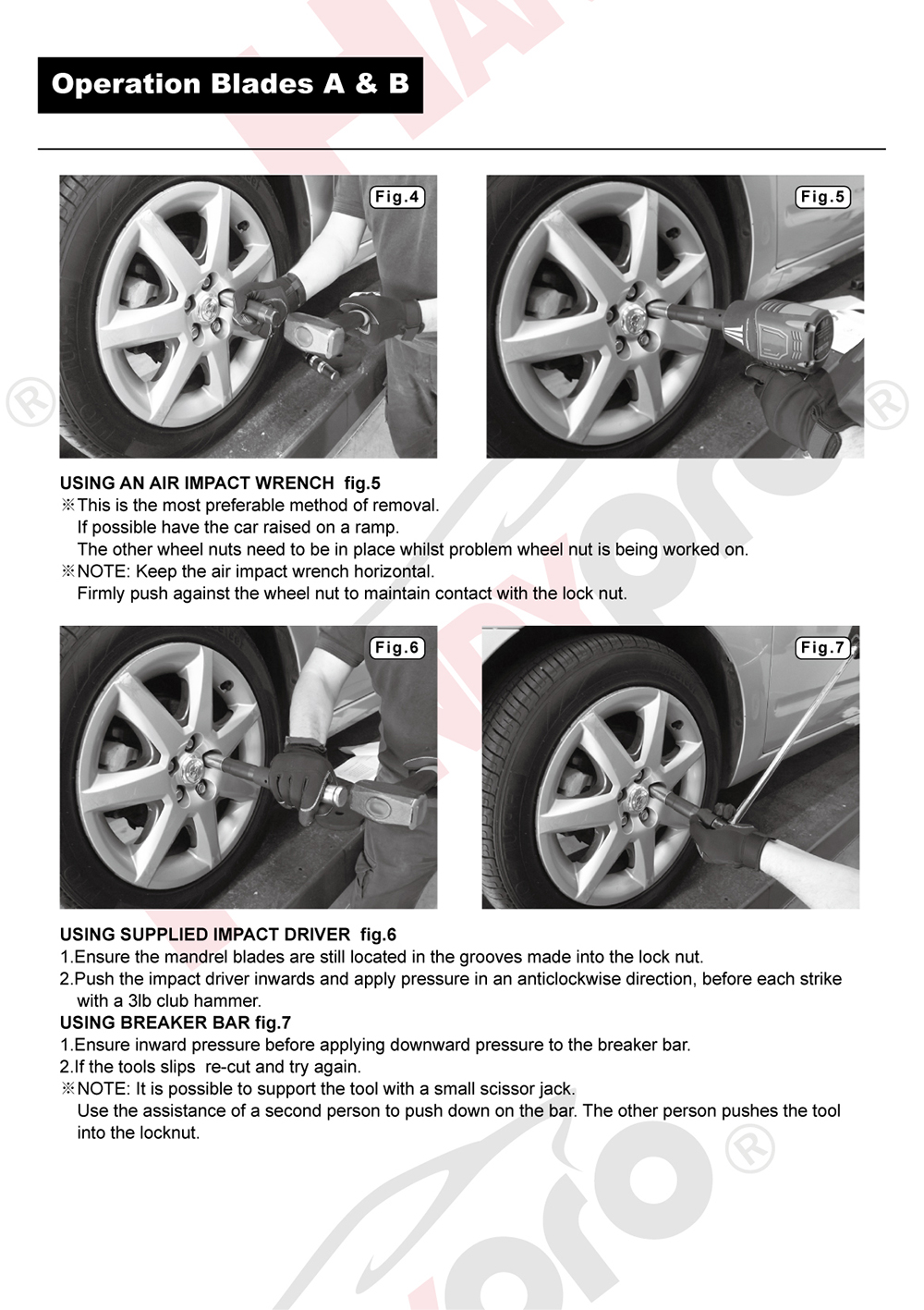 Operation Blades A & B

Fig.4

Fig.5

USING AN AIR IMPACT WRENCH fig.5
※This is the most preferable method of removal.
If possible have the car raised on a ramp.
The other wheel nuts need to be in place whilst problem wheel nut is being worked on.
※NOTE: Keep the air impact wrench horizontal.
Firmly push against the wheel nut to maintain contact with the lock nut.

Fig.6

Fig.7

USING SUPPLIED IMPACT DRIVER fig.6
1.Ensure the mandrel blades are still located in the grooves made into the lock nut.
2.Push the impact driver inwards and apply pressure in an anticlockwise direction, before each strike with a 3lb club hammer.
USING BREAKER BAR fig.7
1.Ensure inward pressure before applying downward pressure to the breaker bar.
2.If the tools slips re-cut and try again.
※NOTE: It is possible to support the tool with a small scissor jack.
Use the assistance of a second person to push down on the bar. The other person pushes the tool into the locknut.